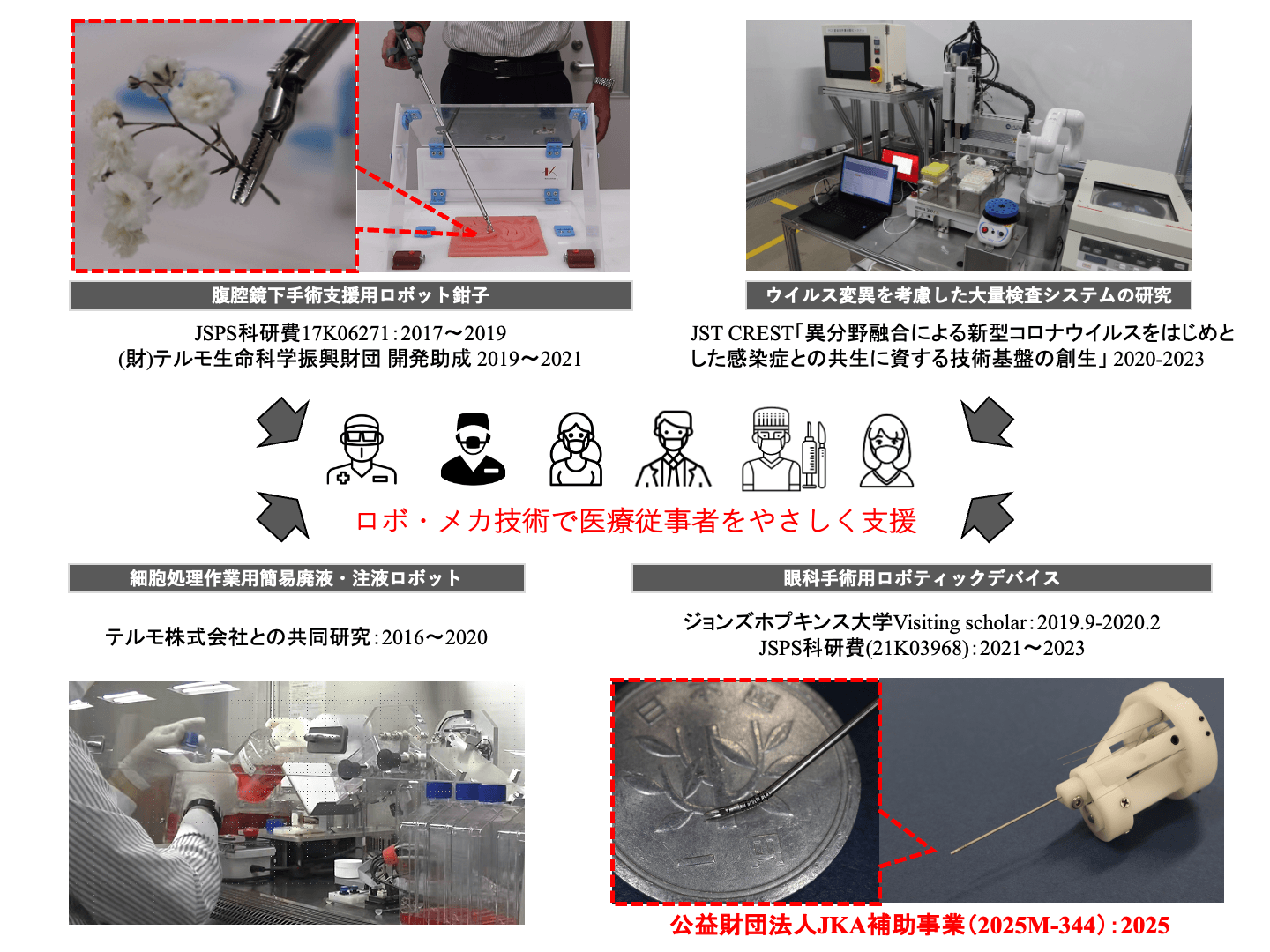 腹腔鏡下手術支援用ロボット鉗子

JSPS科研費17K06271：2017〜2019
(財)テルモ生命科学振興財団 開発助成 2019〜2021

ウイルス変異を考慮した大量検査システムの研究

JST CREST「異分野融合による新型コロナウイルスをはじめとした感染症との共生に資する技術基盤の創生」2020-2023

ロボ・メカ技術で医療従事者をやさしく支援

細胞処理作業用簡易廃液・注液ロボット

テルモ株式会社との共同研究：2016〜2020

眼科手術用ロボティックデバイス

ジョンズホプキンス大学Visiting scholar：2019.9-2020.2
JSPS科研費(21K03968)：2021〜2023

公益財団法人JKA補助事業（2025M-344）：2025